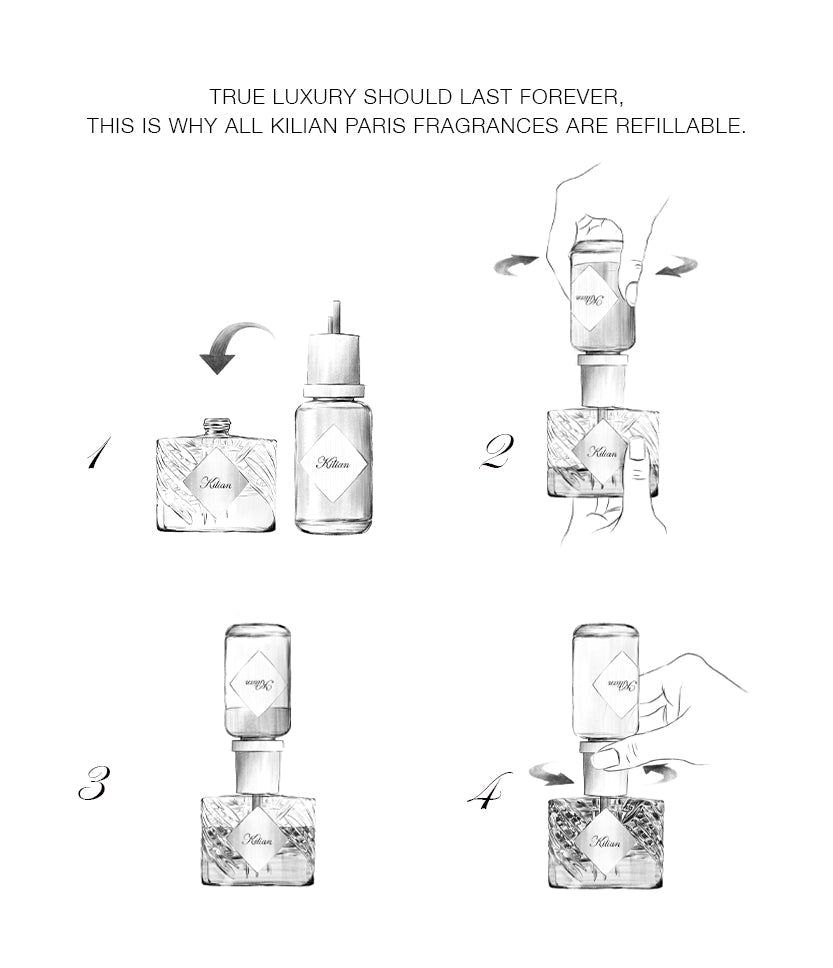 TRUE LUXURY SHOULD LAST FOREVER,
THIS IS WHY ALL KILIAN PARIS FRAGRANCES ARE REFILLABLE.

1

Kilian

Kilian

2

Kilian

Kilian

3

Kilian

Kilian

4

Kilian

Kilian